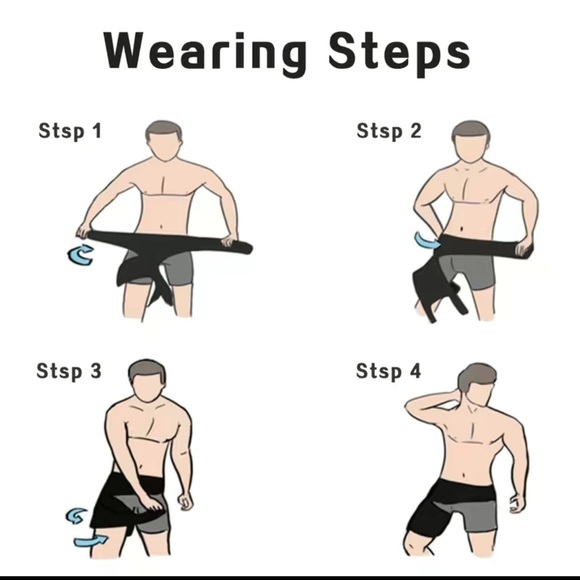 Wearing Steps

Stsp 1

Stsp 2

Stsp 3

Stsp 4